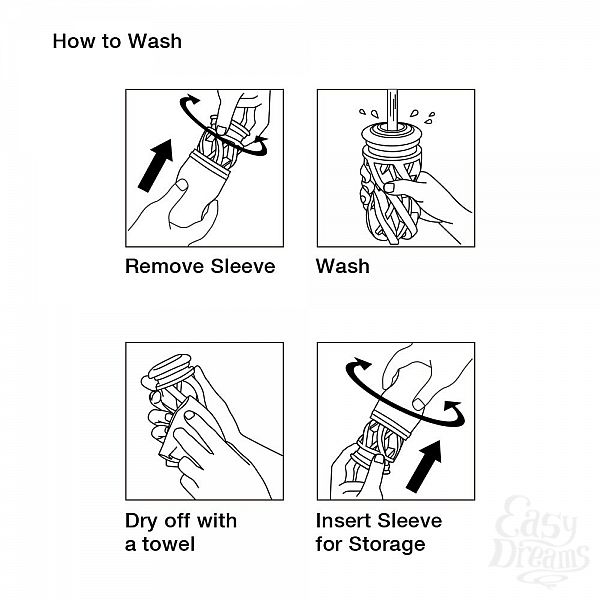 How to Wash

Remove Sleeve

Wash

Dry off with a towel

Insert Sleeve for Storage

Easy Dreams