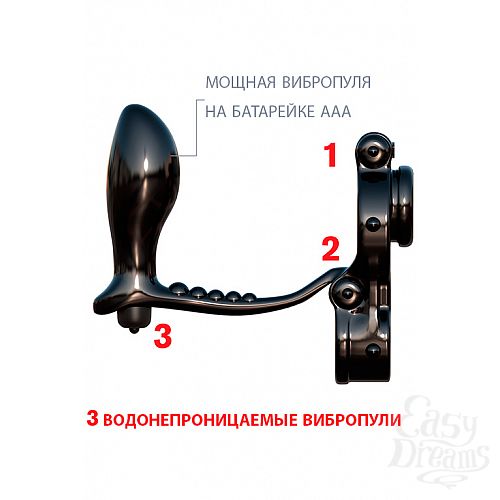 МОЩНАЯ ВИБРОПУЛЯ
НА БАТАРЕЙКЕ ААА

1

2

3

3 ВОДОНЕПРОНИЦАЕМЫЕ ВИБРОПУЛИ

Easy Dreams